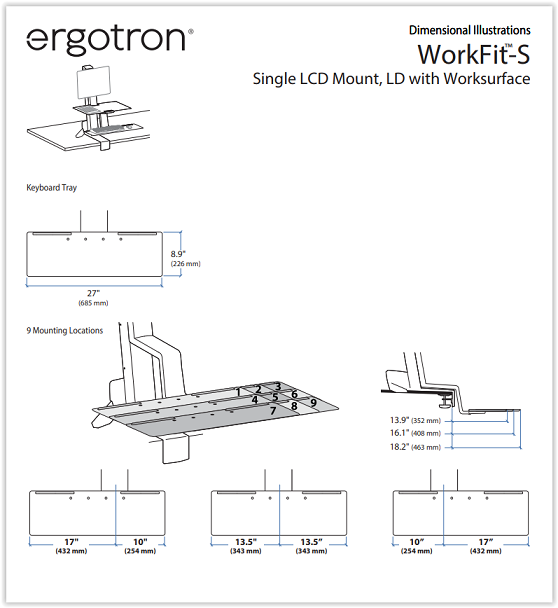 ergotron®

Dimensional Illustrations
WorkFit™-S
Single LCD Mount, LD with Worksurface

Keyboard Tray

8.9"
(226 mm)

27"
(685 mm)

9 Mounting Locations

1 2 3
4 5 6
7 8 9

13.9" (352 mm)
16.1" (408 mm)
18.2" (463 mm)

17"
(432 mm)
10"
(254 mm)

13.5"
(343 mm)
13.5"
(343 mm)

10"
(254 mm)
17"
(432 mm)